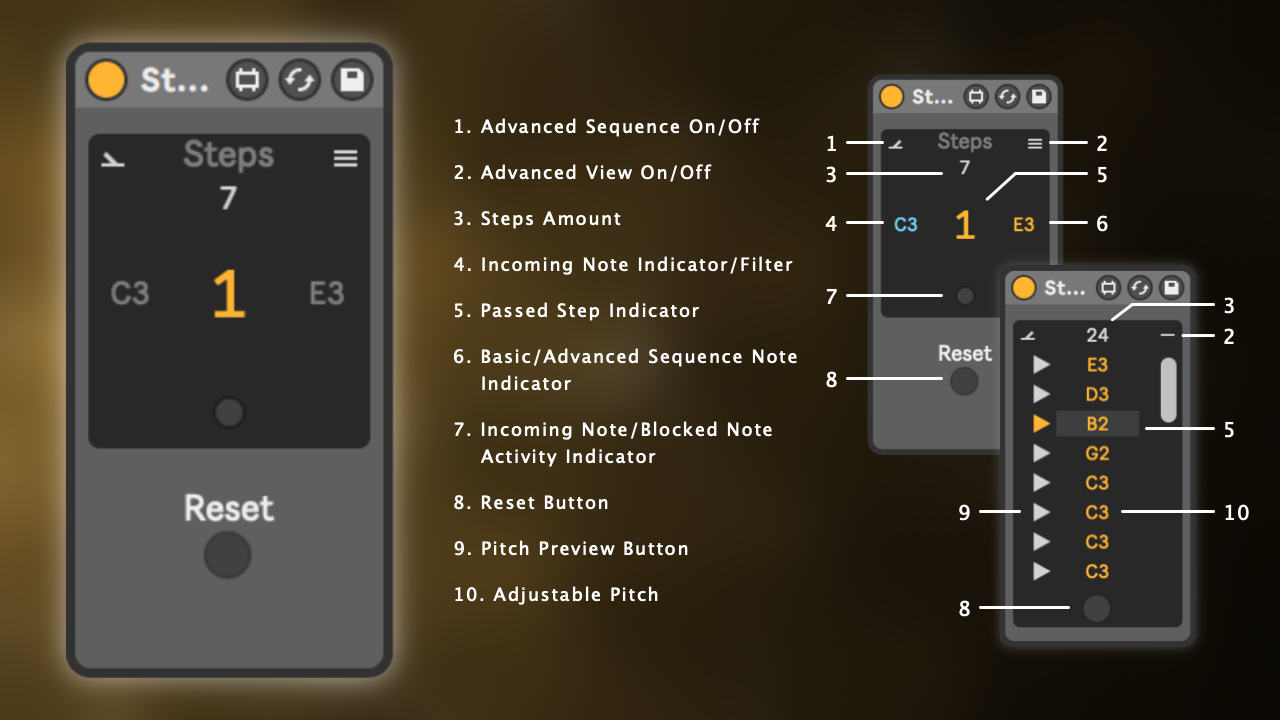 St...

Steps
7
C3
1
E3

Reset

1. Advanced Sequence On/Off

2. Advanced View On/Off

3. Steps Amount

4. Incoming Note Indicator/Filter

5. Passed Step Indicator

6. Basic/Advanced Sequence Note Indicator

7. Incoming Note/Blocked Note Activity Indicator

8. Reset Button

9. Pitch Preview Button

10. Adjustable Pitch

St...
1
Steps
2
3
7
5
4
C3
1
E3
6
7
Reset
8

St...
3
24
2
E3
D3
B2
5
G2
C3
9
C3
10
C3
C3
8